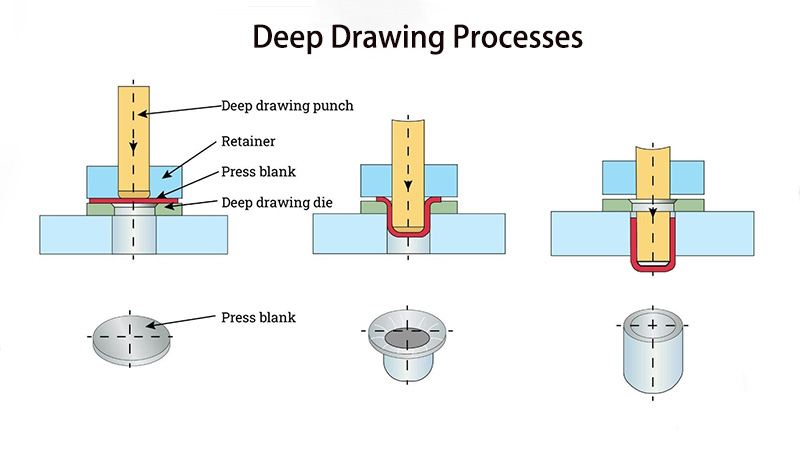 Deep Drawing Processes

Deep drawing punch

Retainer

Press blank

Deep drawing die

Press blank